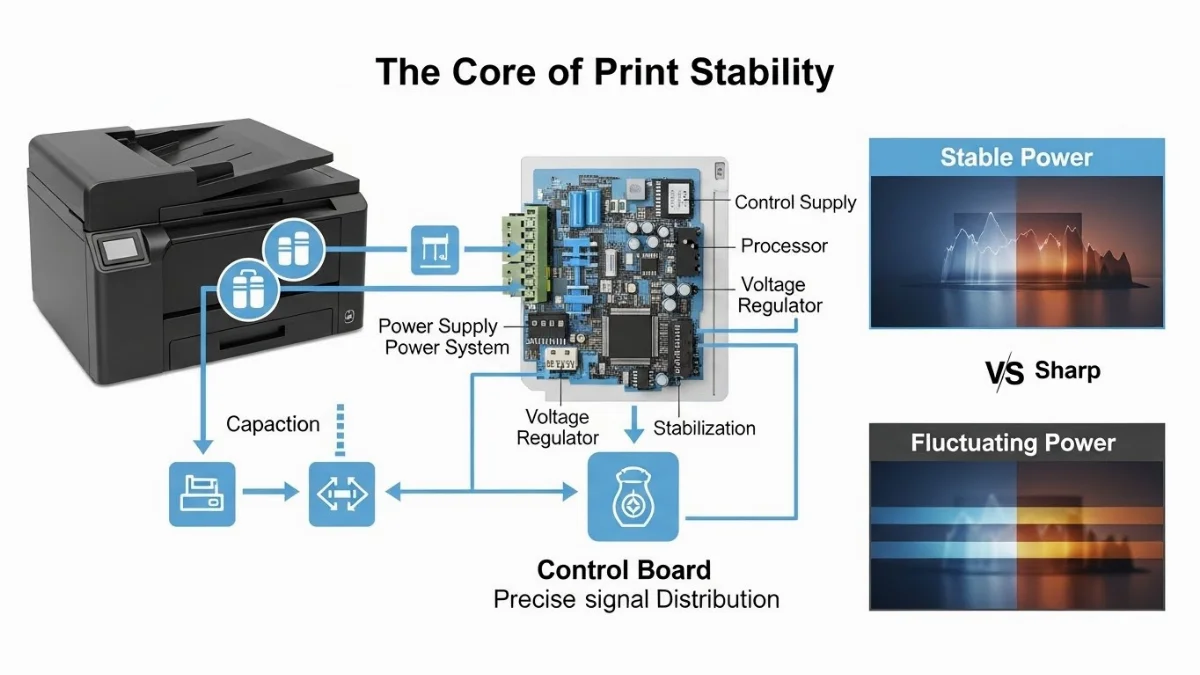 The Core of Print Stability

Control Supply

Processor

Voltage Regulator

Power Supply Power System

Voltage Regulator

Stabilization

Capaction

Control Board
Precise signal Distribution

Stable Power

VS Sharp

Fluctuating Power