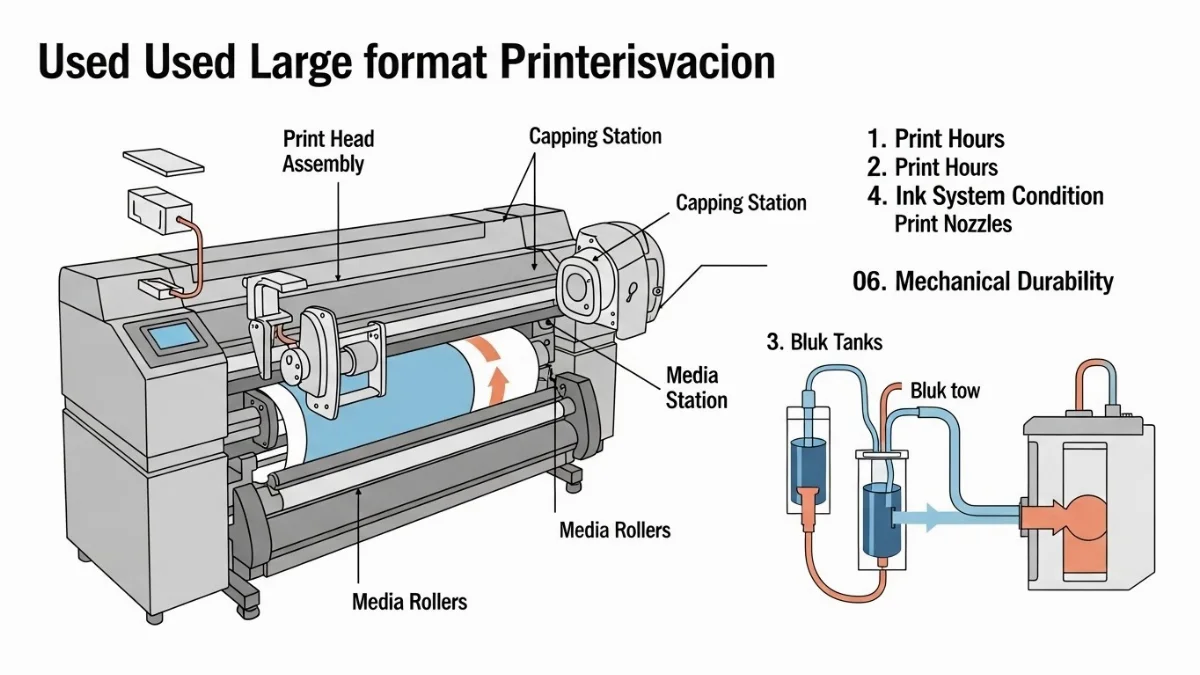 Used Used Large format Printerisvacion

Print Head Assembly

Capping Station

Capping Station

Media Station

Media Rollers

Media Rollers

1. Print Hours
2. Print Hours
4. Ink System Condition
Print Nozzles

06. Mechanical Durability

3. Bluk Tanks

Bluk tow