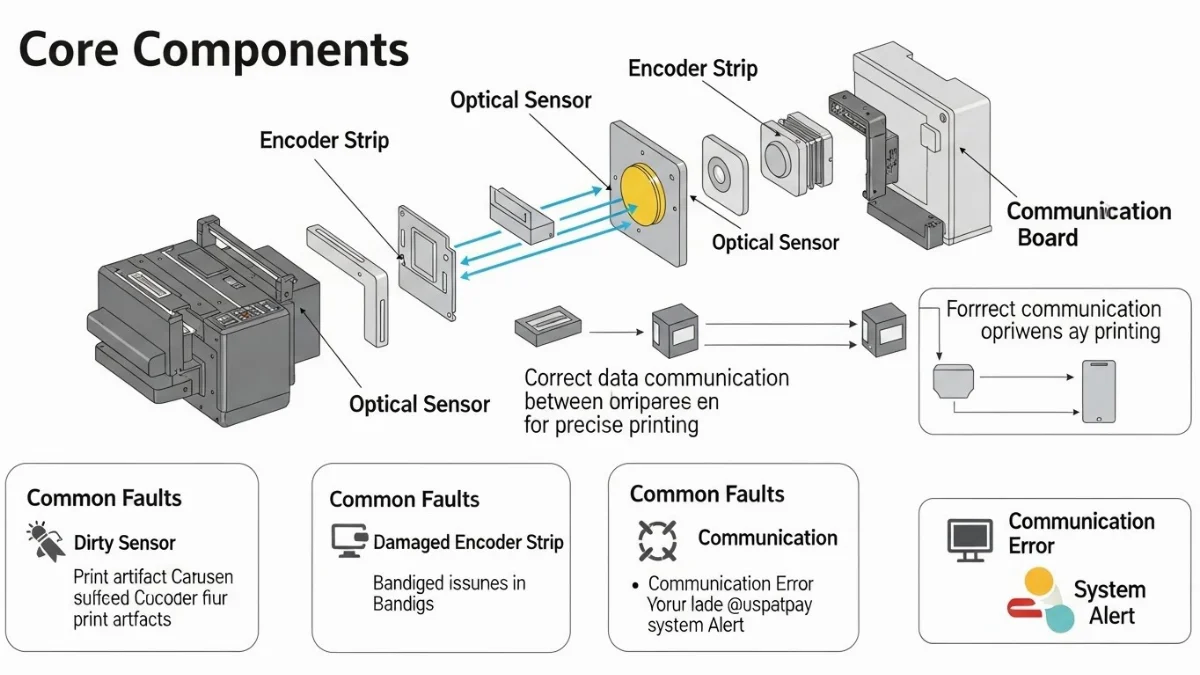 Core Components

Encoder Strip

Optical Sensor

Encoder Strip

Optical Sensor

Communication Board

Optical Sensor

Correct data communication between orripares en for precise printing

Forrrect communication opriwens ay printing

Common Faults

Dirty Sensor

Print artifact Carusen suffced Cucoder fiur print artfacts

Common Faults

Damaged Encoder Strip

Bandiged issunes in Bandigs

Common Faults

Communication

• Communication Error Yorur lade @uspatpay system Alert

Communication Error

System Alert