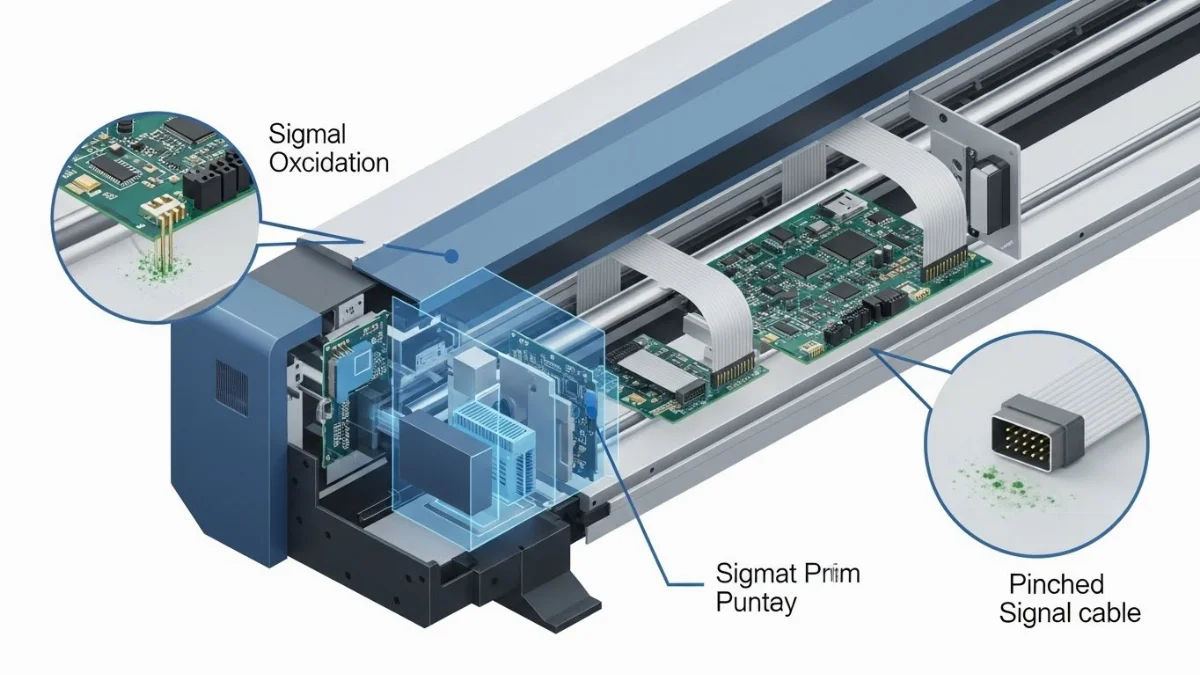 Sigmal Oxcidation

Sigmat Prim Puntay

Pinched Signal cable