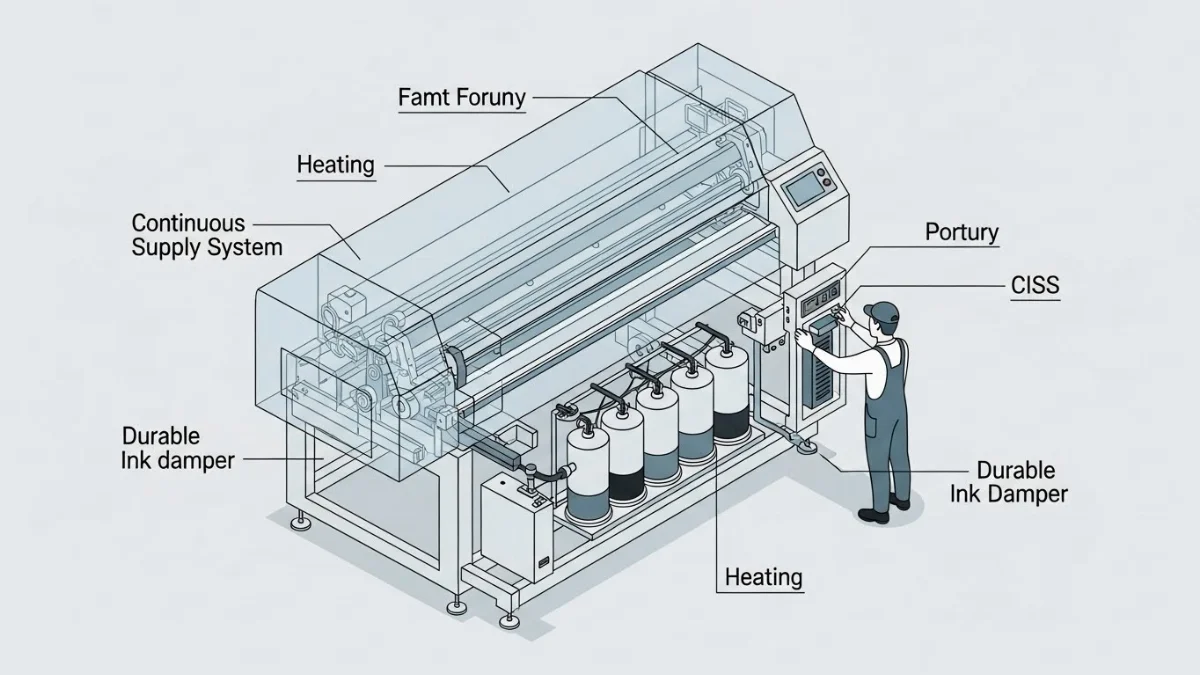 Famt Foruny

Heating

Continuous Supply System

Portury

CISS

Durable Ink damper

Durable Ink Damper

Heating