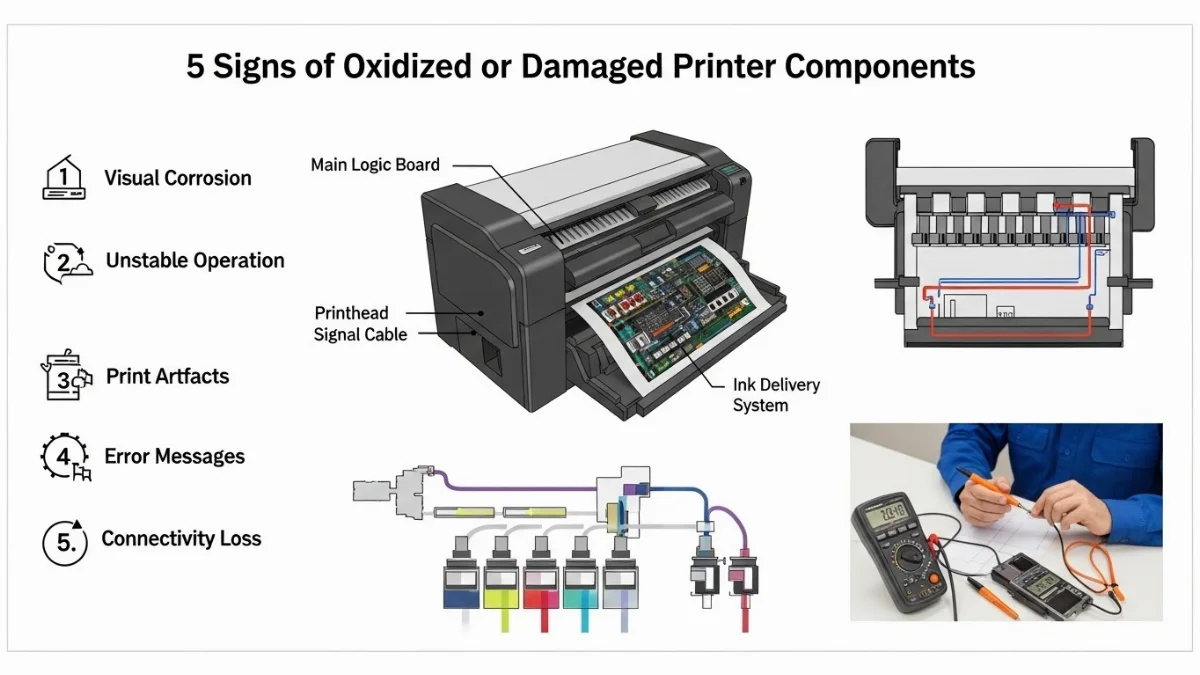 5 Signs of Oxidized or Damaged Printer Components

1 Visual Corrosion

2 Unstable Operation

3 Print Artfacts

4 Error Messages

5. Connectivity Loss

Main Logic Board

Printhead Signal Cable

Ink Delivery System