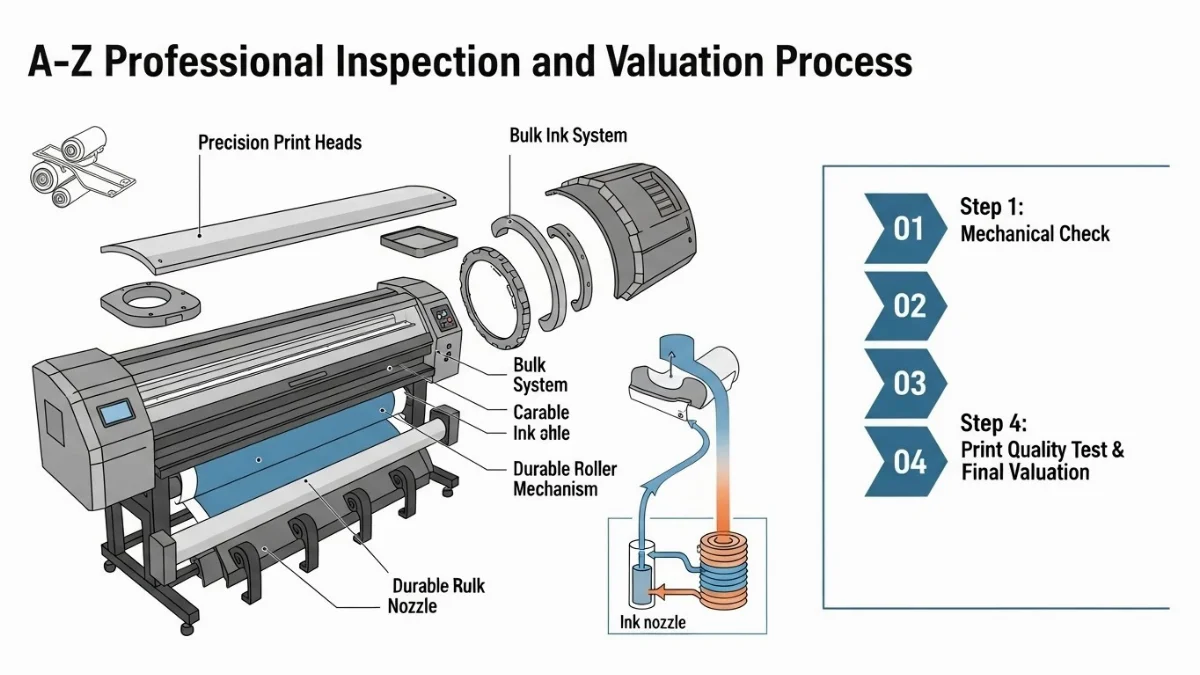 A-Z Professional Inspection and Valuation Process

Precision Print Heads

Bulk Ink System

Bulk System

Carable

Ink ahle

Durable Roller Mechanism

Durable Rulk Nozzle

Ink nozzle

01 Step 1: Mechanical Check

02

03

04 Step 4: Print Quality Test & Final Valuation