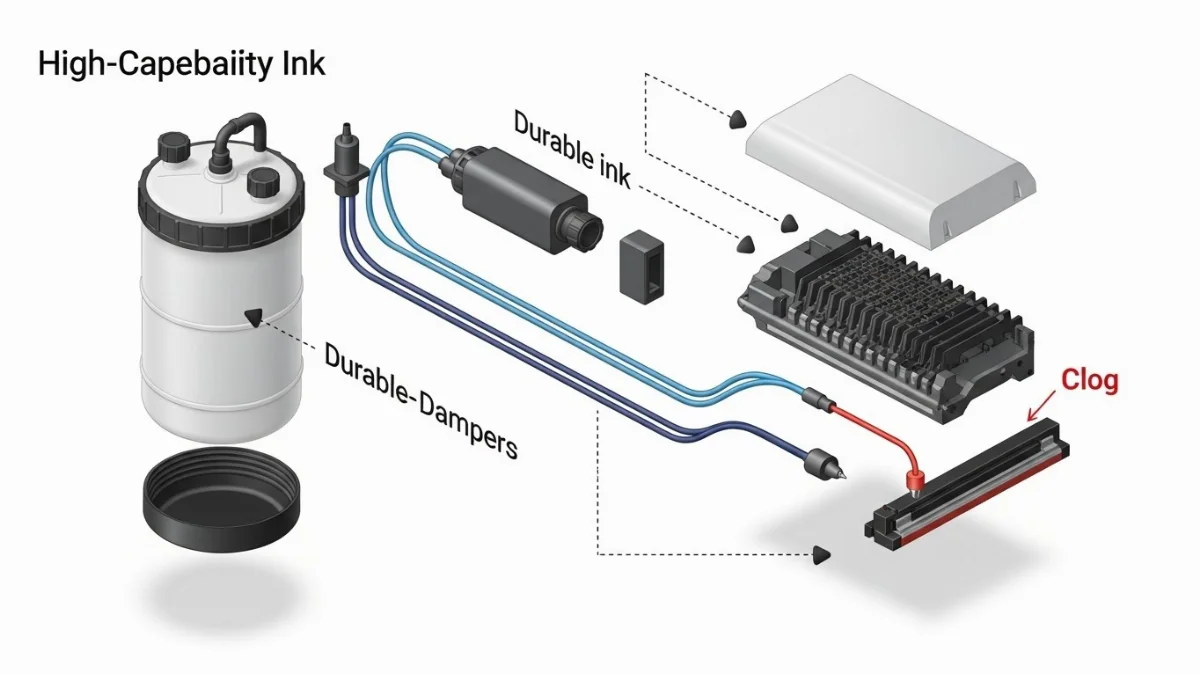 High-Capebaiity Ink

Durable ink

Durable-Dampers

Clog